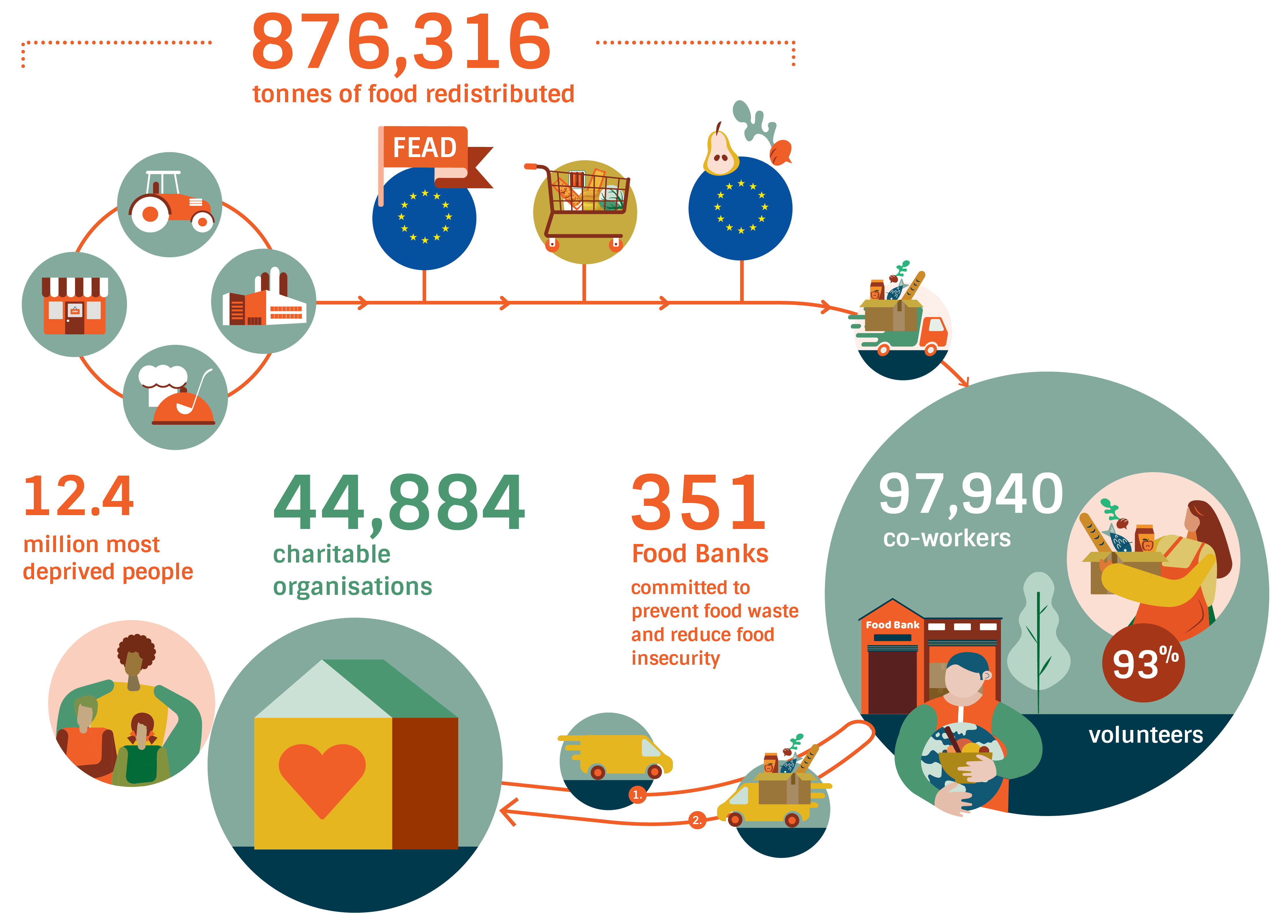 876,316
tonnes of food redistributed

FEAD

12.4
million most deprived people

44,884
charitable organisations

351
Food Banks
committed to prevent food waste and reduce food insecurity

97,940
co-workers

Food Bank

93%
volunteers

1.

2.